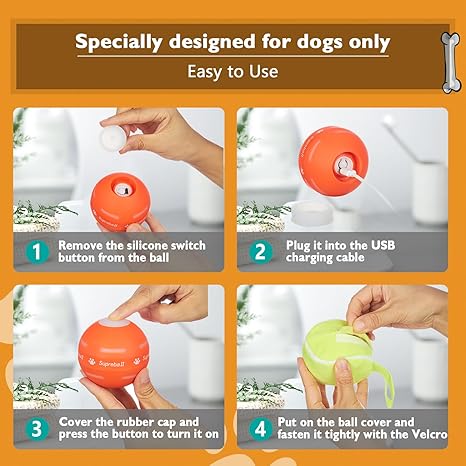 Specially designed for dogs only

Easy to Use

Supreball

1 Remove the silicone switch button from the ball

2 Plug it into the USB charging cable

Supreball

3 Cover the rubber cap and press the button to turn it on

4 Put on the ball cover and fasten it tightly with the Velcro